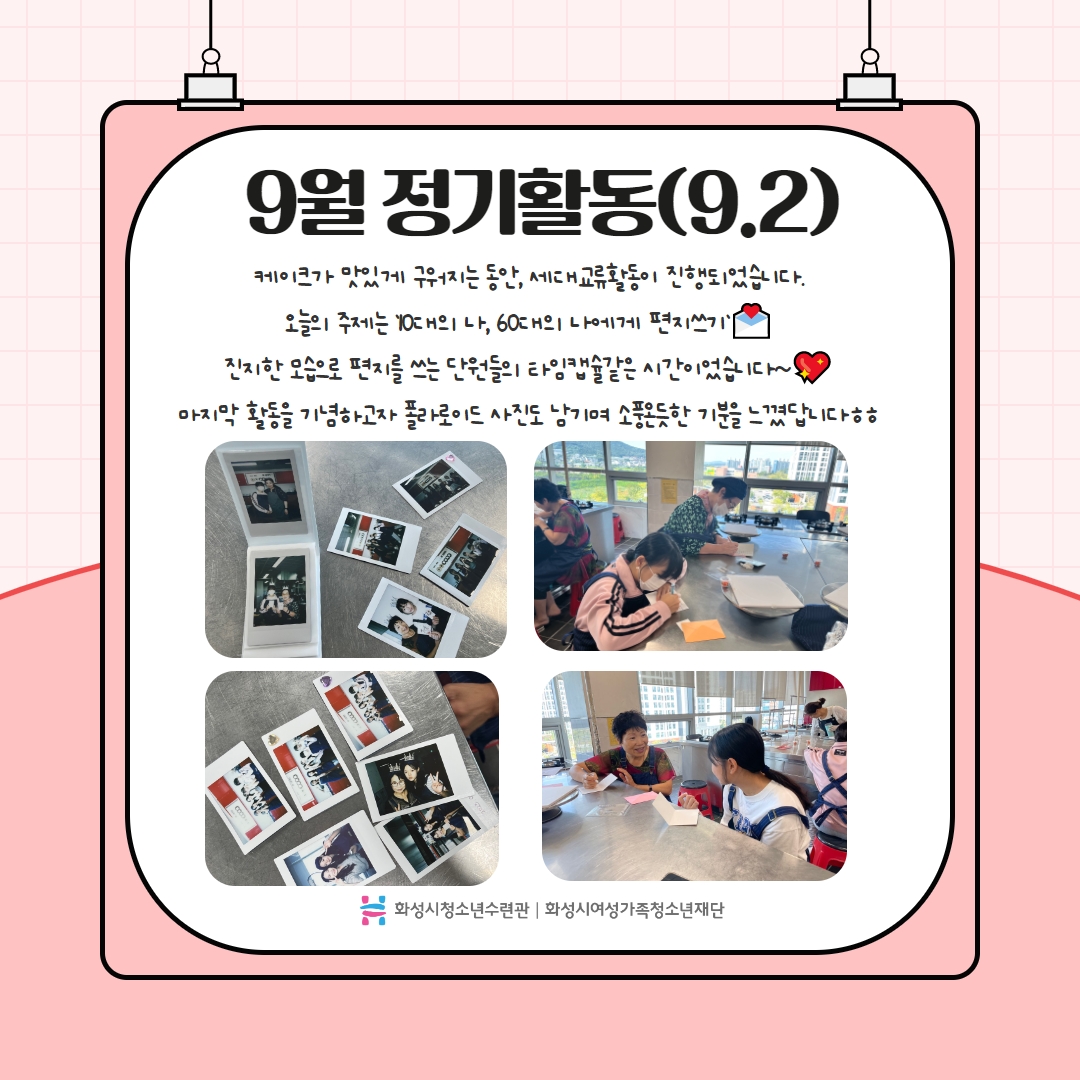 9월 정기활동(9.2)

케이크가 맛있게 구워지는 동안, 세대교류활동이 진행되었습니다.

오늘의 주제는 '10대의 나, 60대의 나에게 편지쓰기'

진지한 모습으로 편지를 쓰는 단원들의 타임캡슐같은 시간이었습니다~

마지막 활동을 기념하고자 폴라로이드 사진도 남기며 소풍온듯한 기분을 느꼈답니다ㅎㅎ

화성시청소년수련관 | 화성시여성가족청소년재단