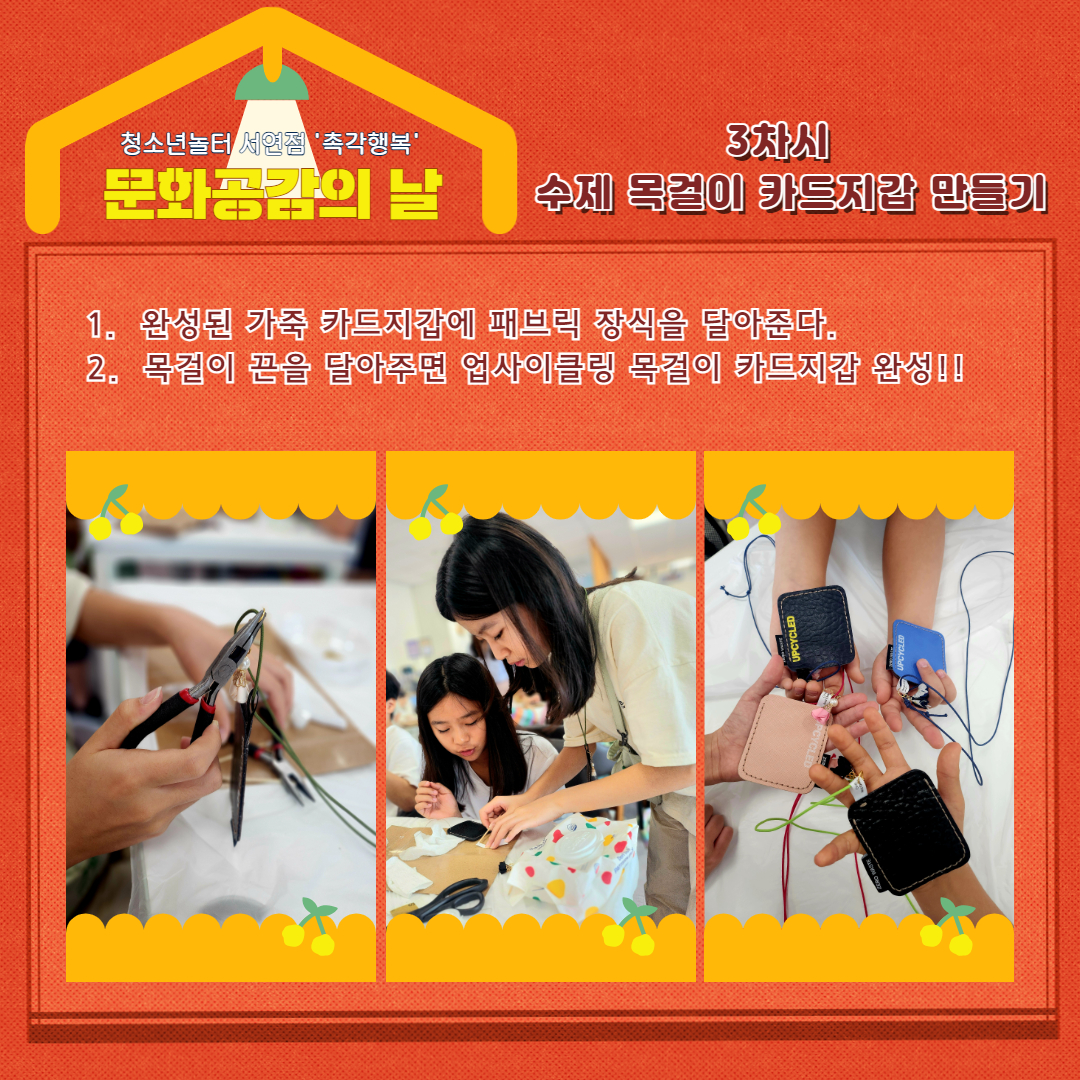 청소년놀터 서연점 '촉각행복'
문화공감의 날

3차시
수제 목걸이 카드지갑 만들기

1. 완성된 가죽 카드지갑에 패브릭 장식을 달아준다.
2. 목걸이 끈을 달아주면 업사이클링 목걸이 카드지갑 완성!!

UPCYCLED
UPCYCLED